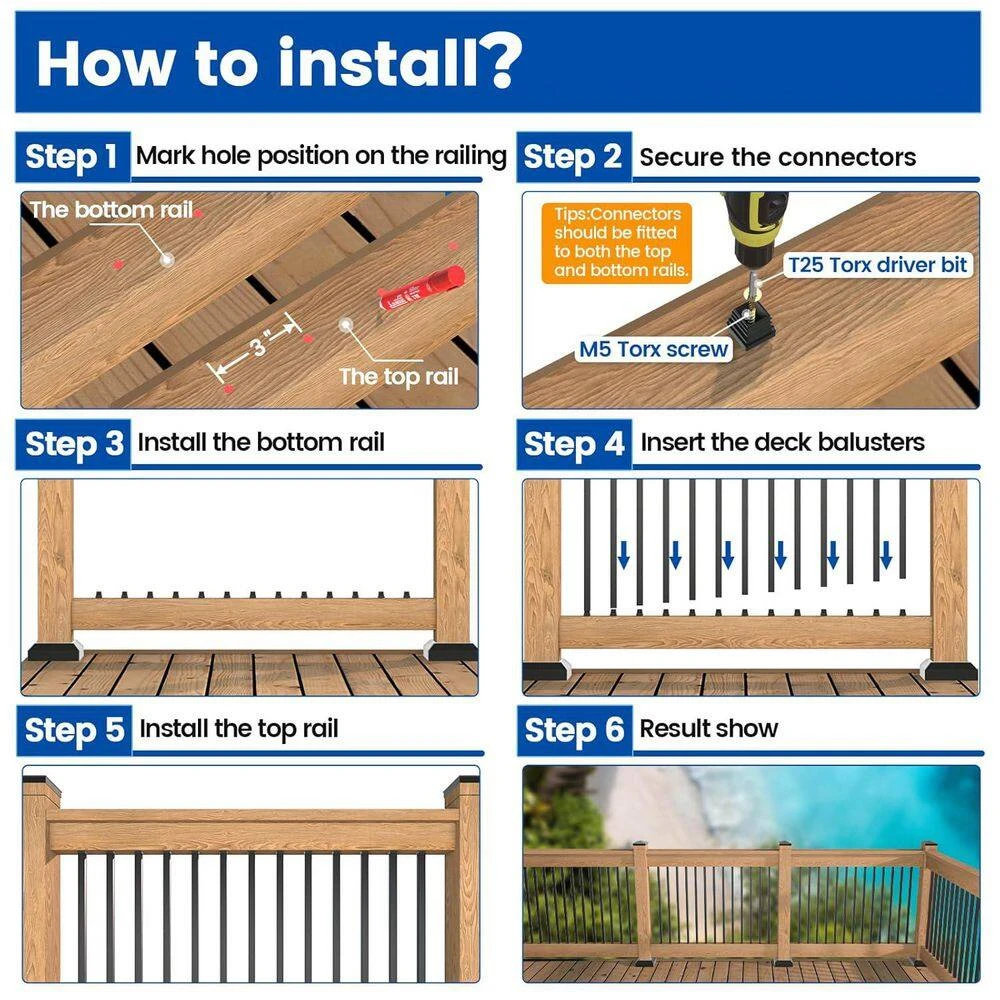 How to install?

Step 1 Mark hole position on the railing

The bottom rail

3"

The top rail

Step 2 Secure the connectors

Tips:Connectors should be fitted to both the top and bottom rails.

T25 Torx driver bit

M5 Torx screw

Step 3 Install the bottom rail

Step 4 Insert the deck balusters

Step 5 Install the top rail

Step 6 Result show