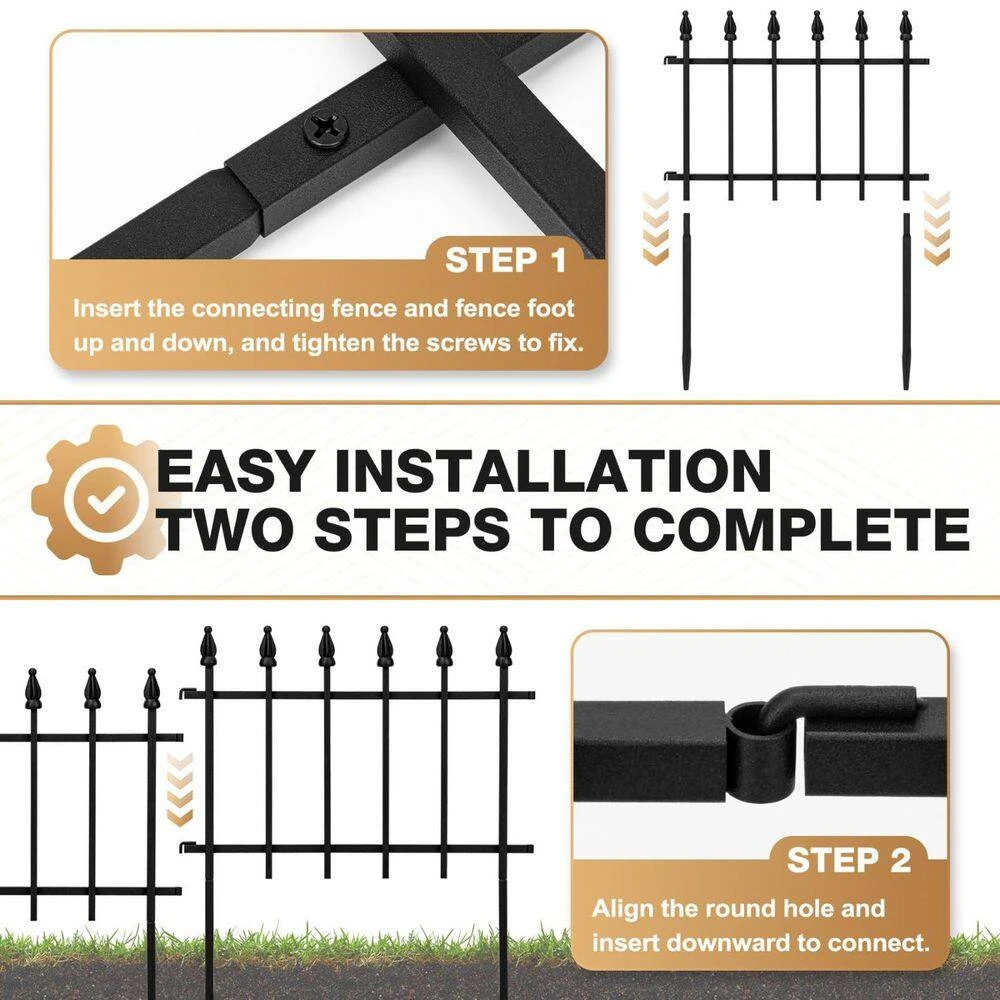 STEP 1

Insert the connecting fence and fence foot up and down, and tighten the screws to fix.

EASY INSTALLATION
TWO STEPS TO COMPLETE

STEP 2

Align the round hole and insert downward to connect.