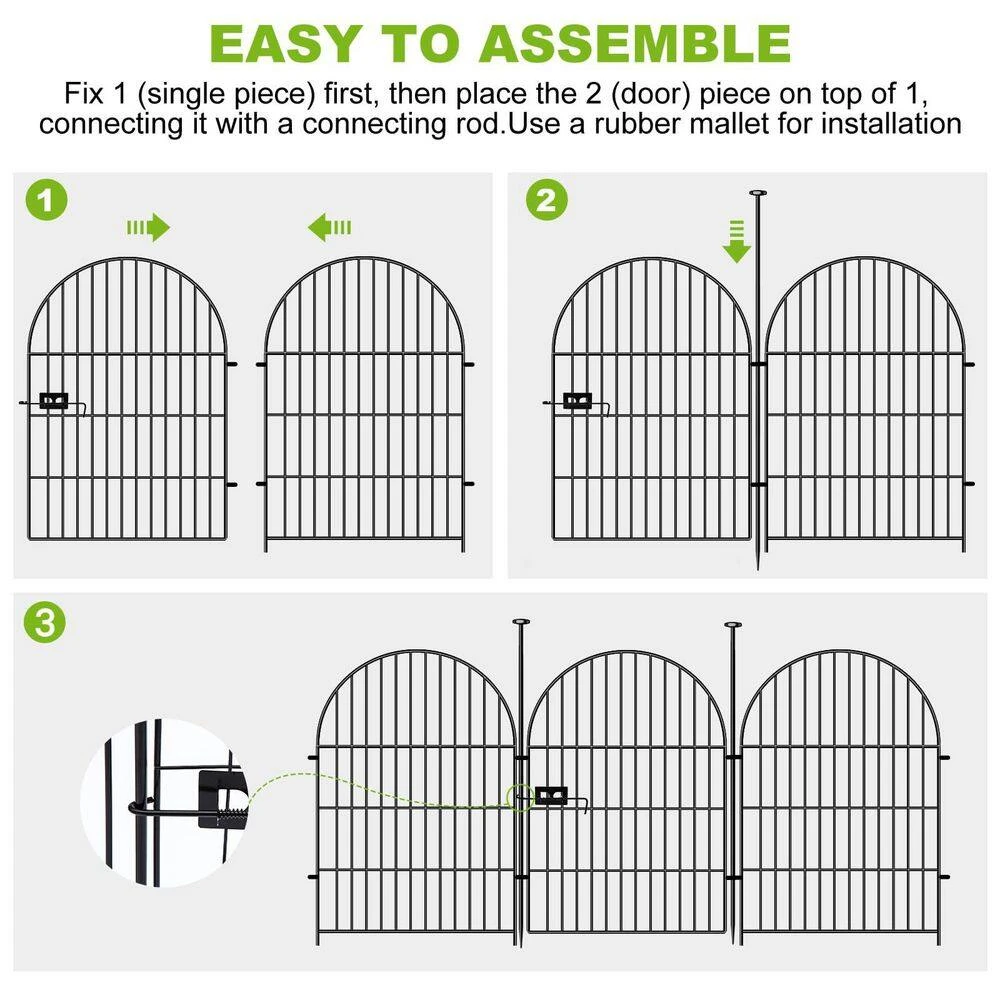 EASY TO ASSEMBLE

Fix 1 (single piece) first, then place the 2 (door) piece on top of 1, connecting it with a connecting rod.Use a rubber mallet for installation

1

2

3