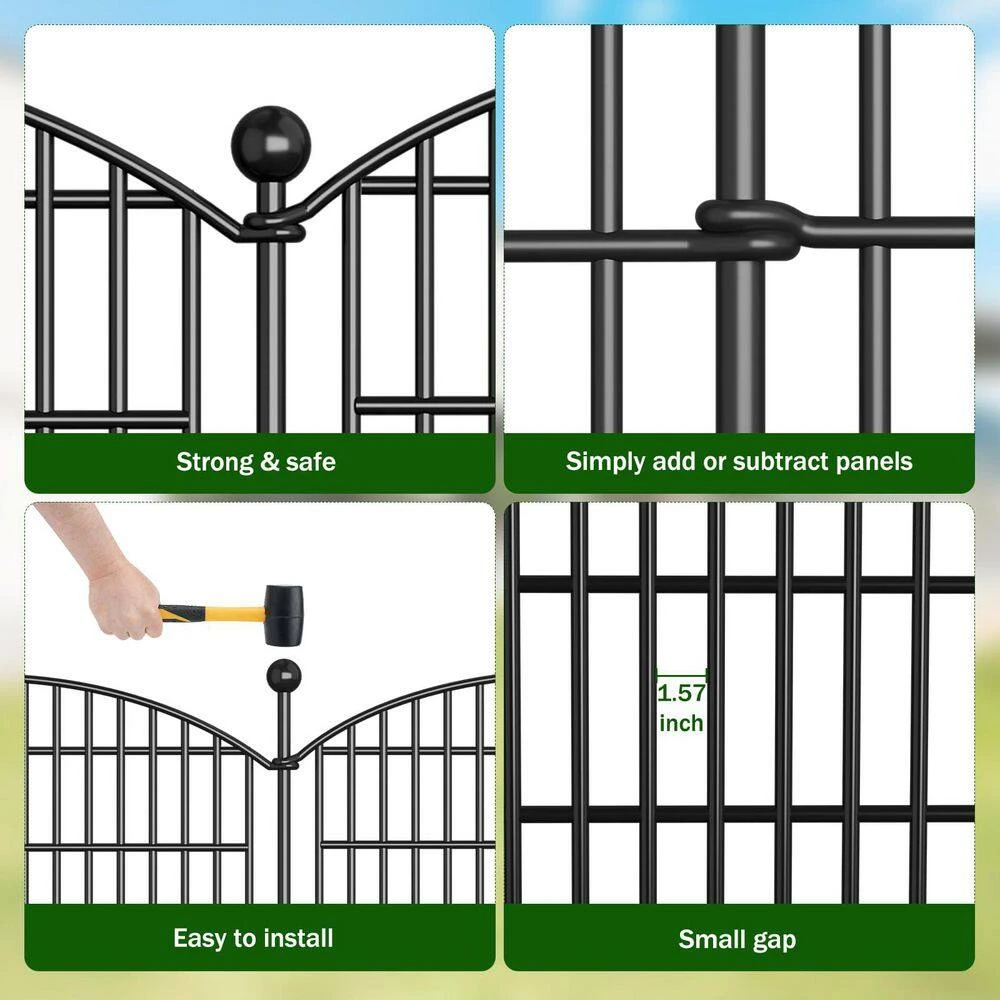 Strong & safe

Simply add or subtract panels

Easy to install

1.57 inch

Small gap