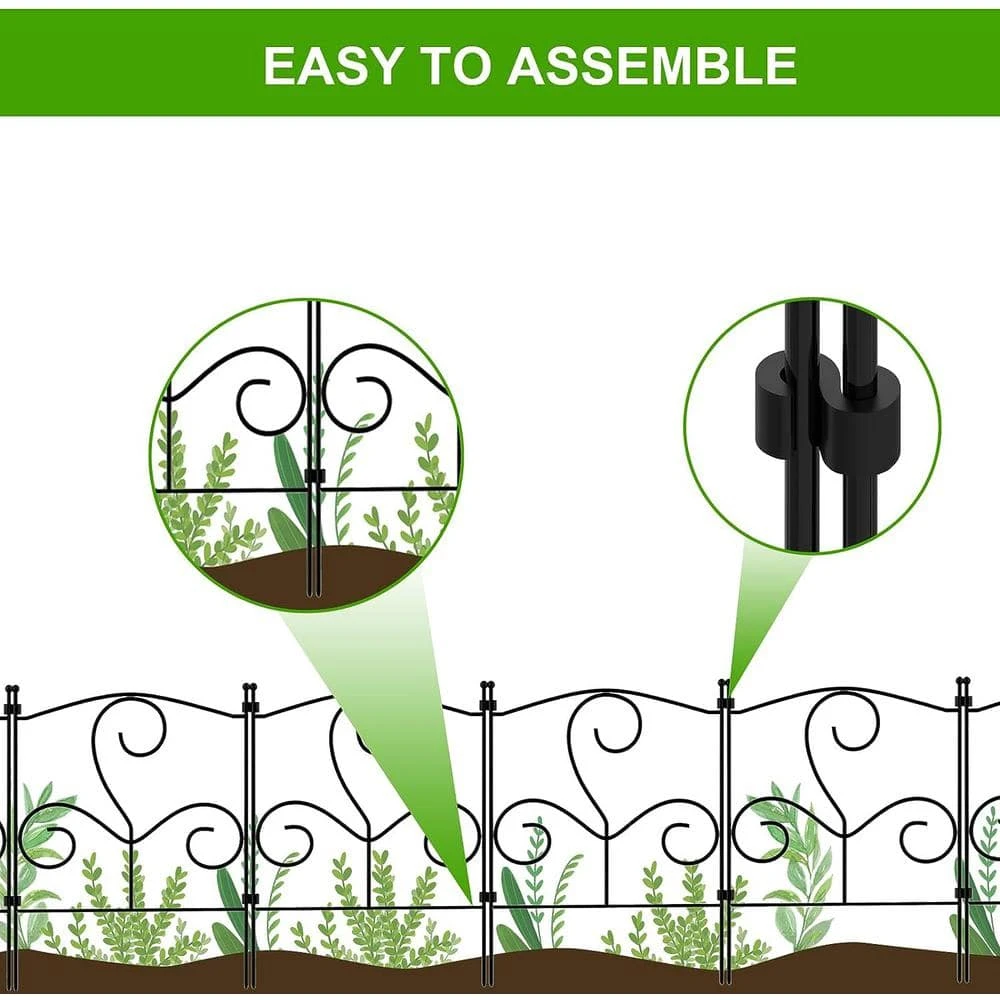 EASY TO ASSEMBLE