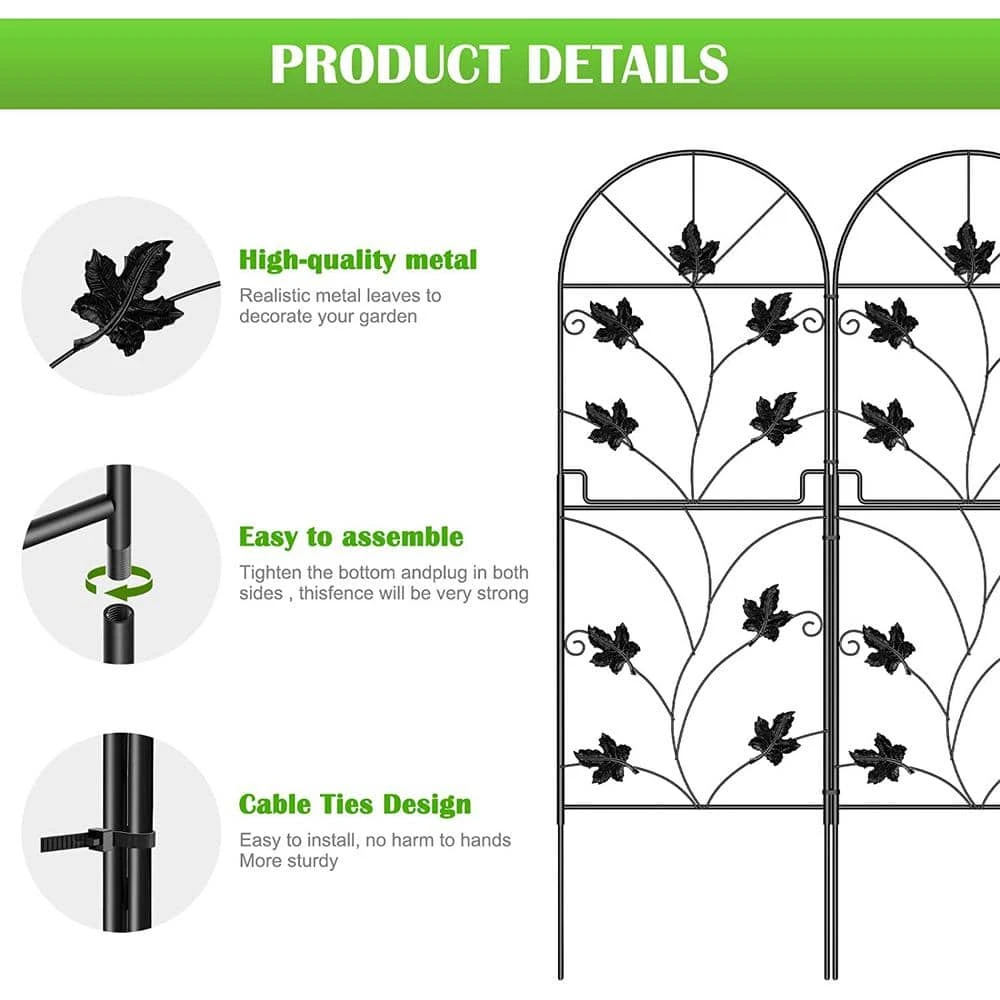 PRODUCT DETAILS

High-quality metal

Realistic metal leaves to decorate your garden

Easy to assemble

Tighten the bottom andplug in both sides , thisfence will be very strong

Cable Ties Design

Easy to install, no harm to hands
More sturdy