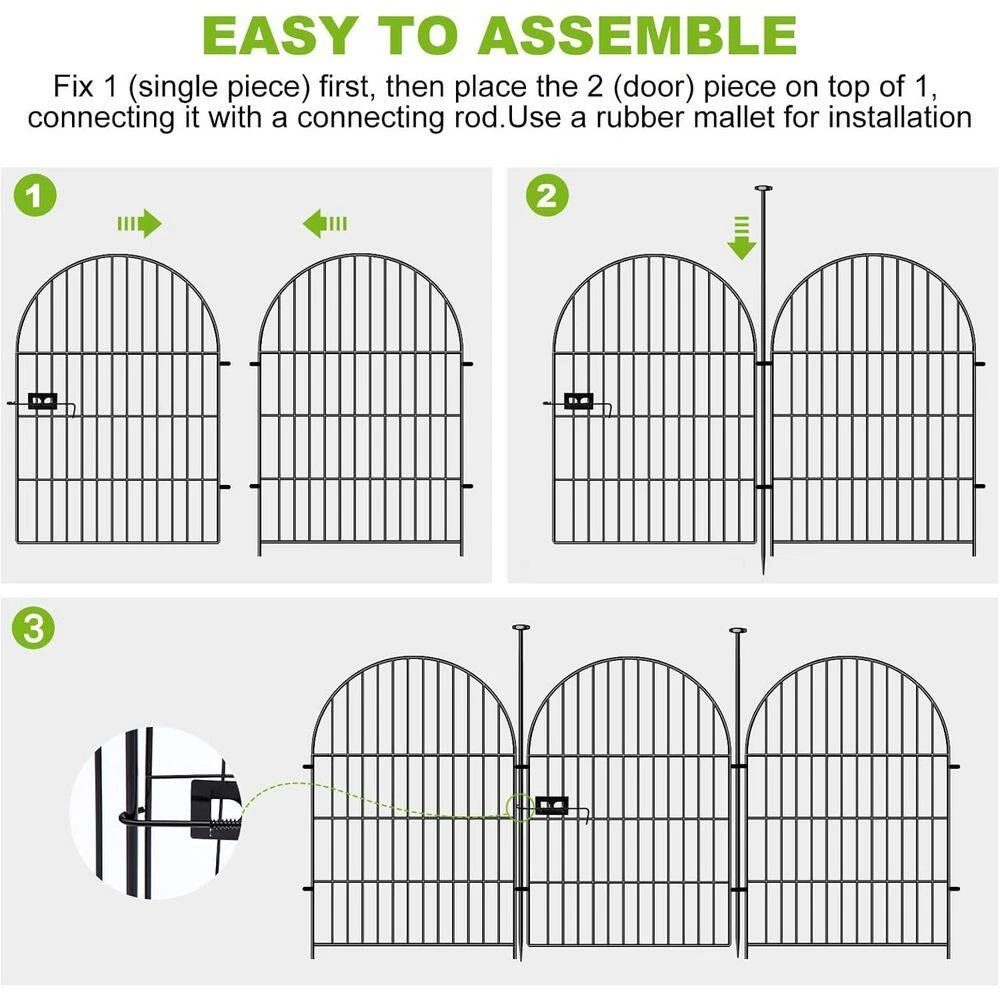 EASY TO ASSEMBLE

Fix 1 (single piece) first, then place the 2 (door) piece on top of 1, connecting it with a connecting rod.Use a rubber mallet for installation

1

2

3