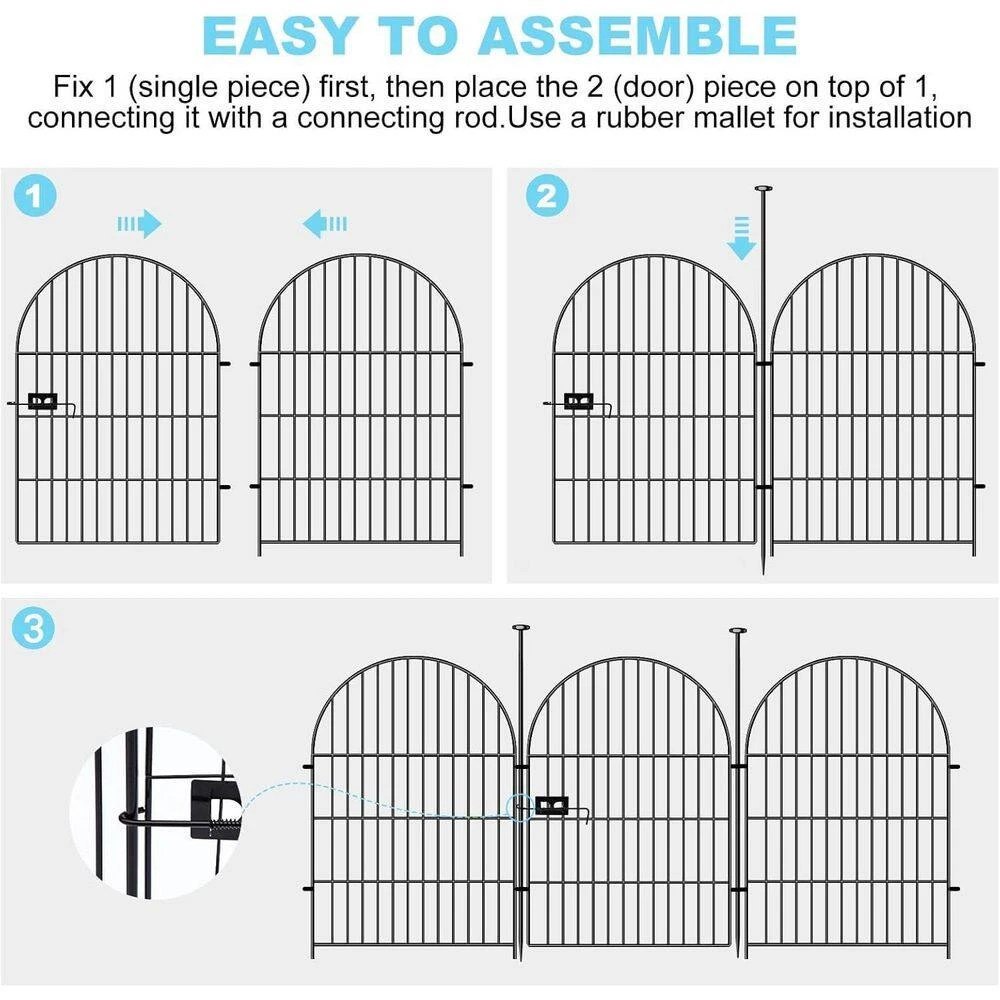 EASY TO ASSEMBLE

Fix 1 (single piece) first, then place the 2 (door) piece on top of 1, connecting it with a connecting rod.Use a rubber mallet for installation

1

2

3