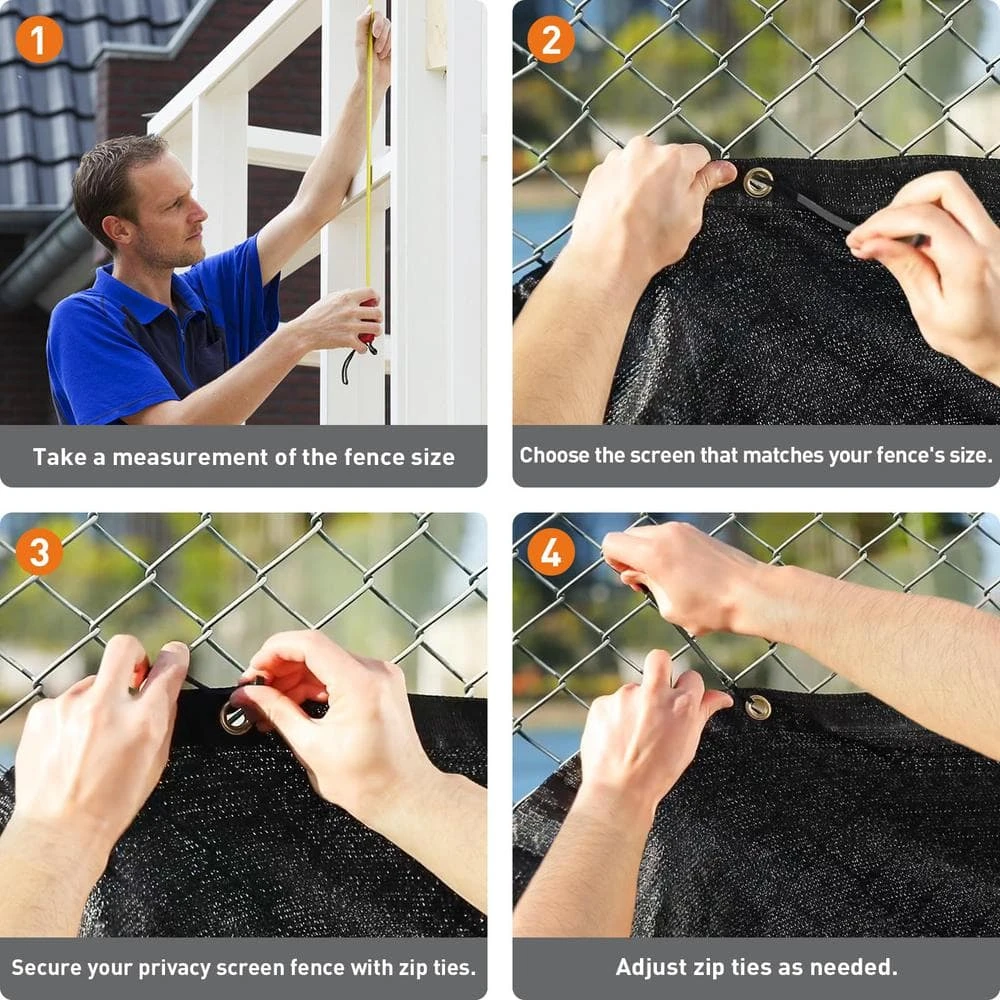 1

Take a measurement of the fence size

2

Choose the screen that matches your fence's size.

3

Secure your privacy screen fence with zip ties.

4

Adjust zip ties as needed.