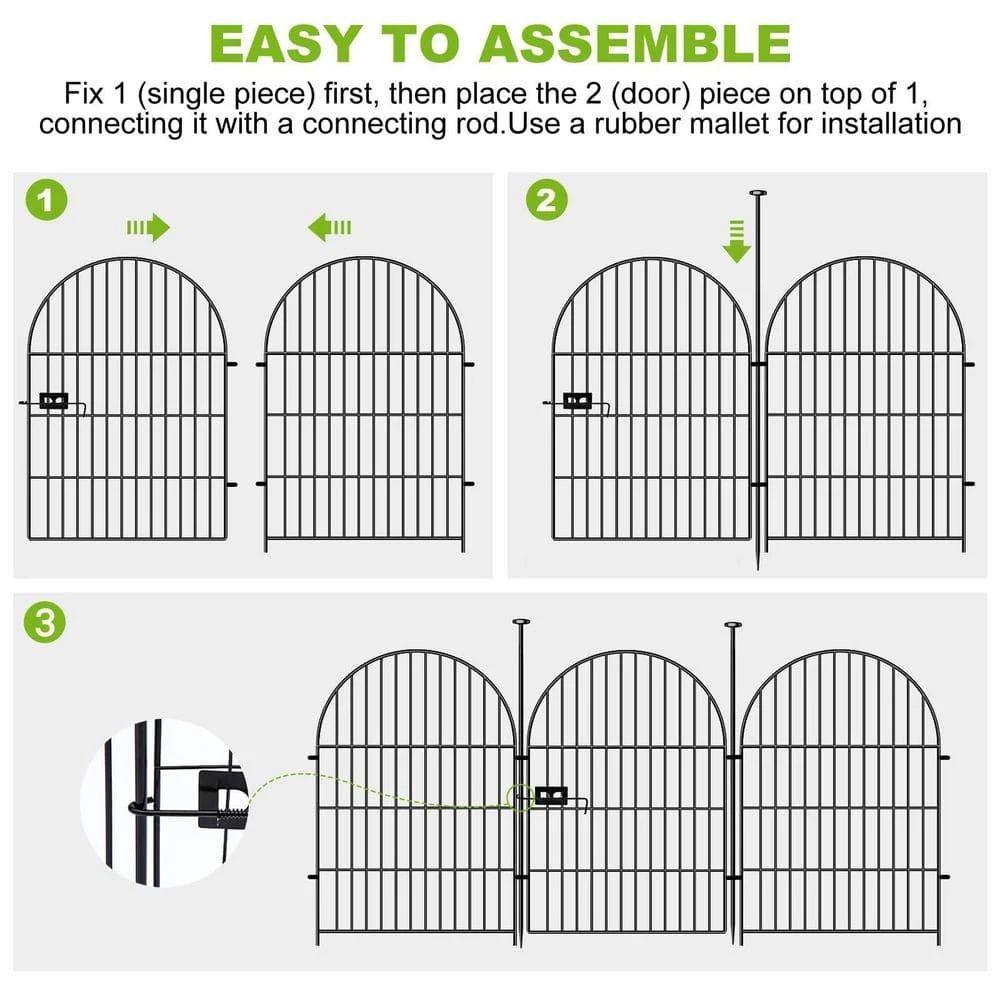 EASY TO ASSEMBLE

Fix 1 (single piece) first, then place the 2 (door) piece on top of 1, connecting it with a connecting rod.Use a rubber mallet for installation

1

2

3