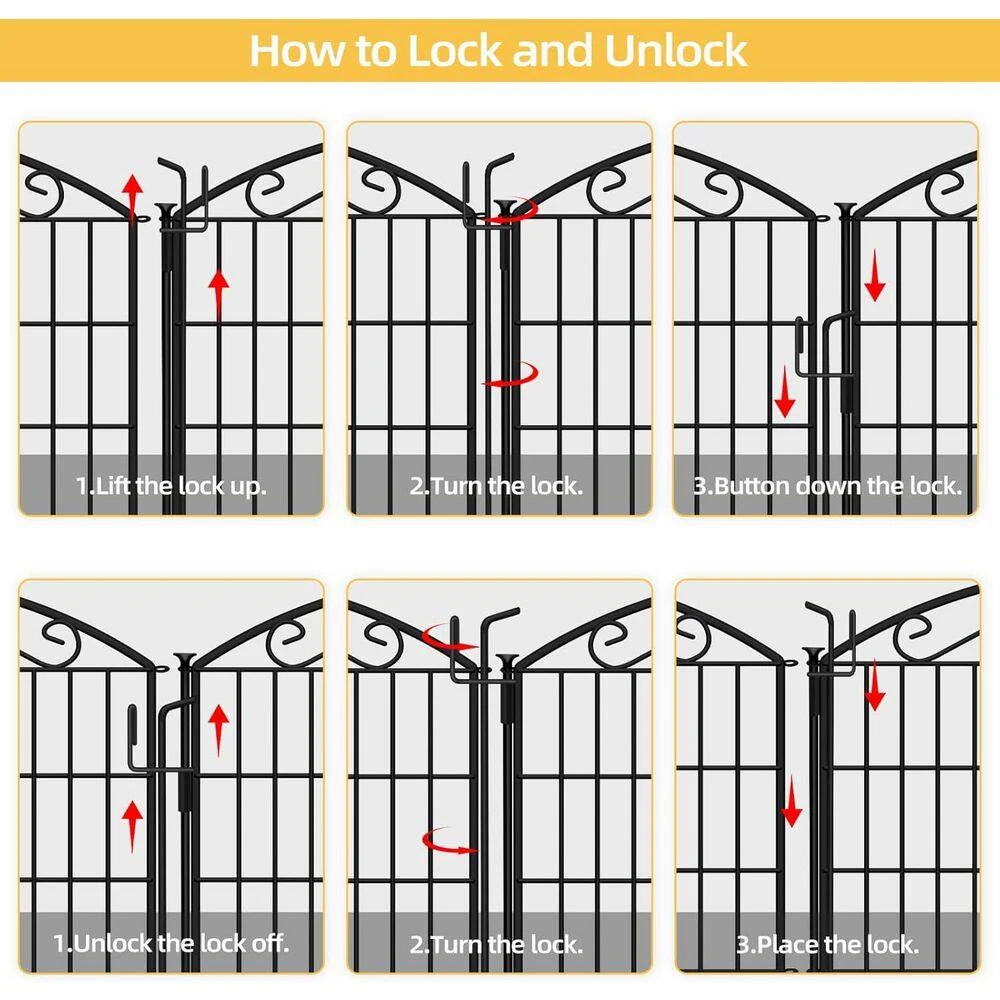 How to Lock and Unlock

1.Lift the lock up.

2.Turn the lock.

3.Button down the lock.

1.Unlock the lock off.

2.Turn the lock.

3.Place the lock.