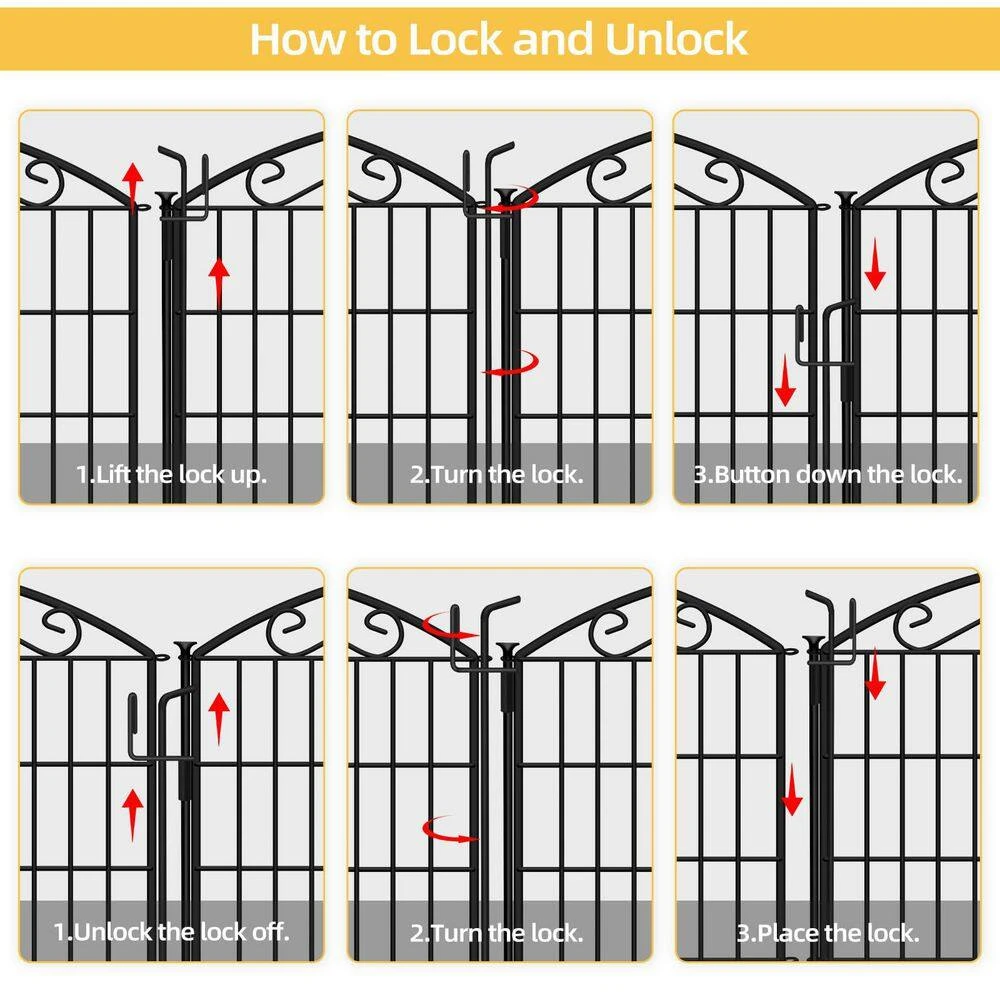 How to Lock and Unlock

1.Lift the lock up.

2.Turn the lock.

3.Button down the lock.

1.Unlock the lock off.

2.Turn the lock.

3.Place the lock.