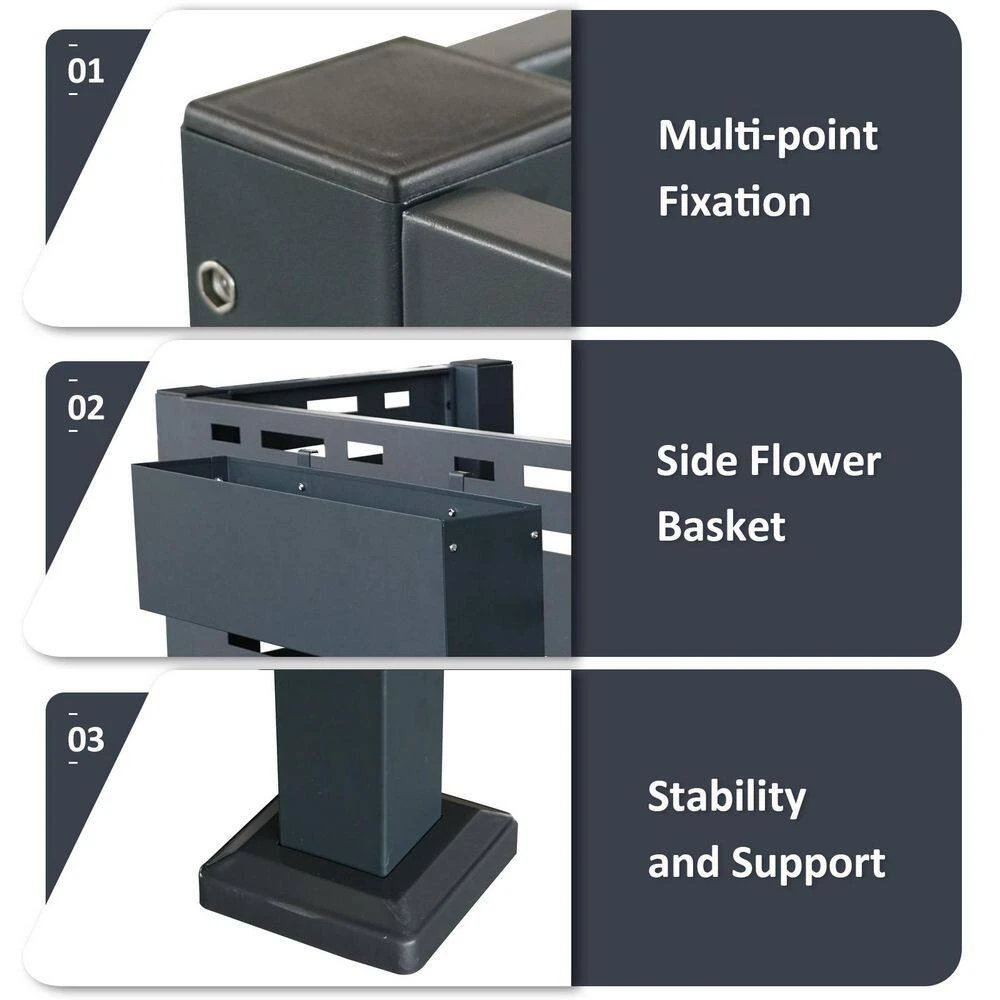 01

Multi-point Fixation

02

Side Flower Basket

03

Stability and Support