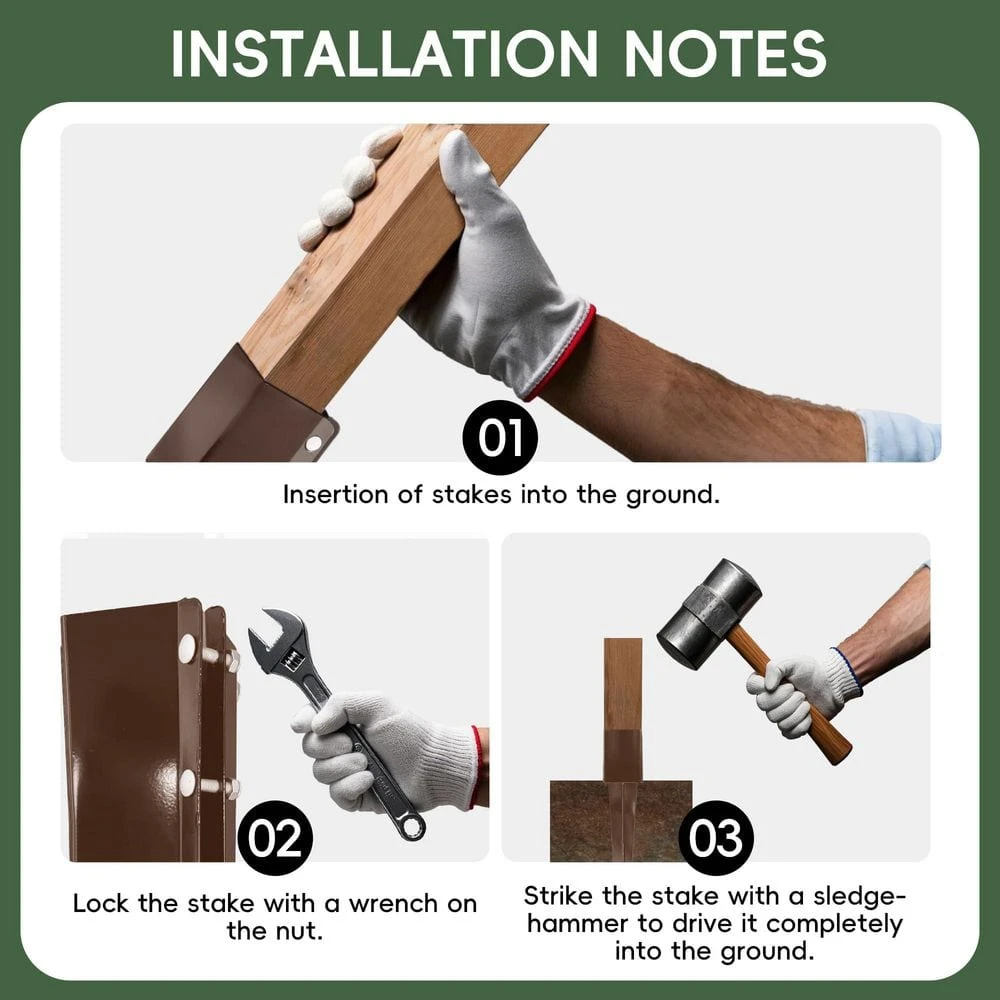 INSTALLATION NOTES

01

Insertion of stakes into the ground.

02

Lock the stake with a wrench on the nut.

03

Strike the stake with a sledgehammer to drive it completely into the ground.