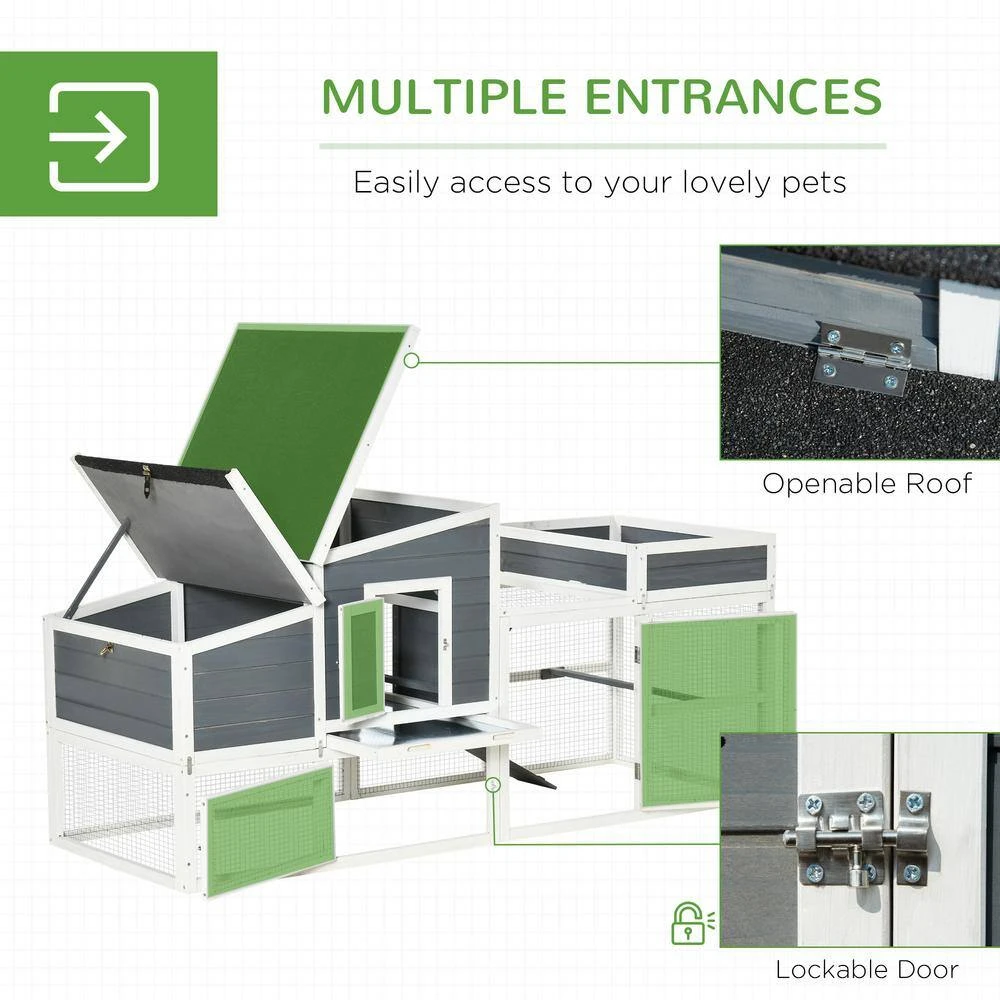 MULTIPLE ENTRANCES

Easily access to your lovely pets

Openable Roof

Lockable Door