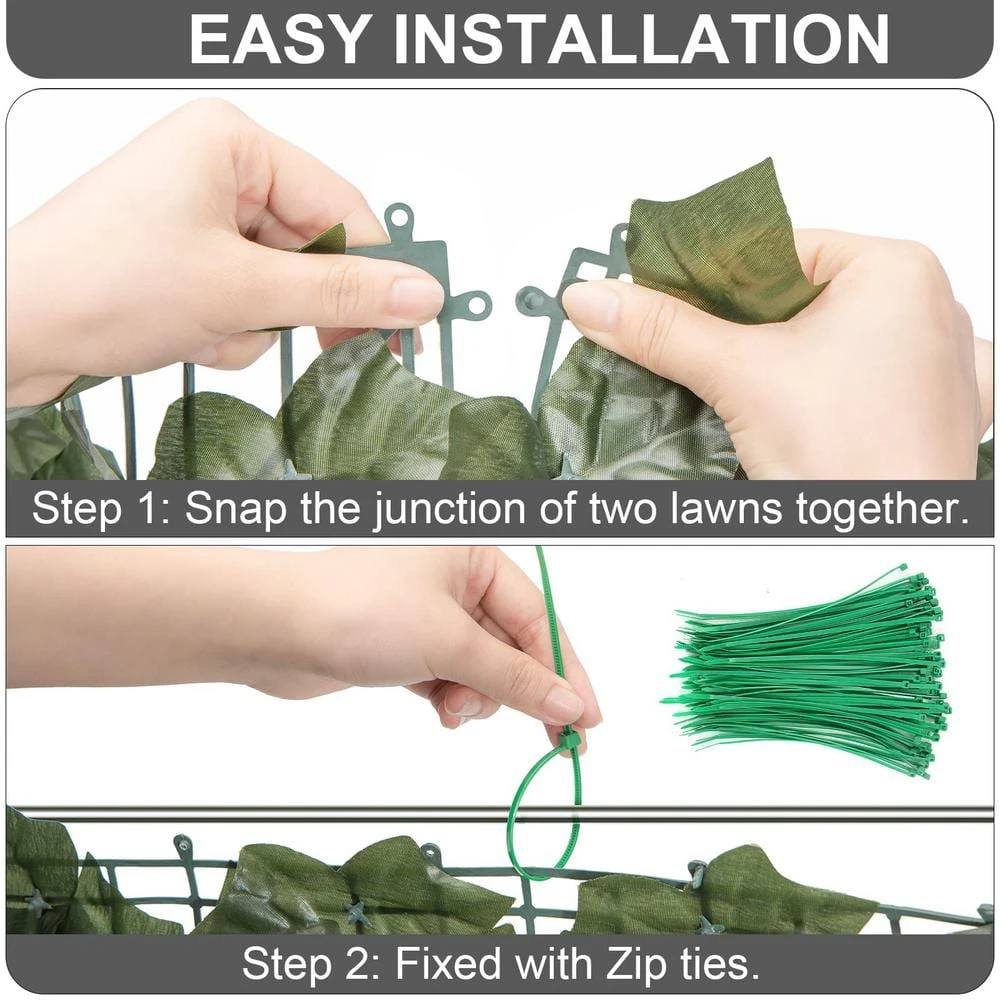 EASY INSTALLATION

Step 1: Snap the junction of two lawns together.

Step 2: Fixed with Zip ties.