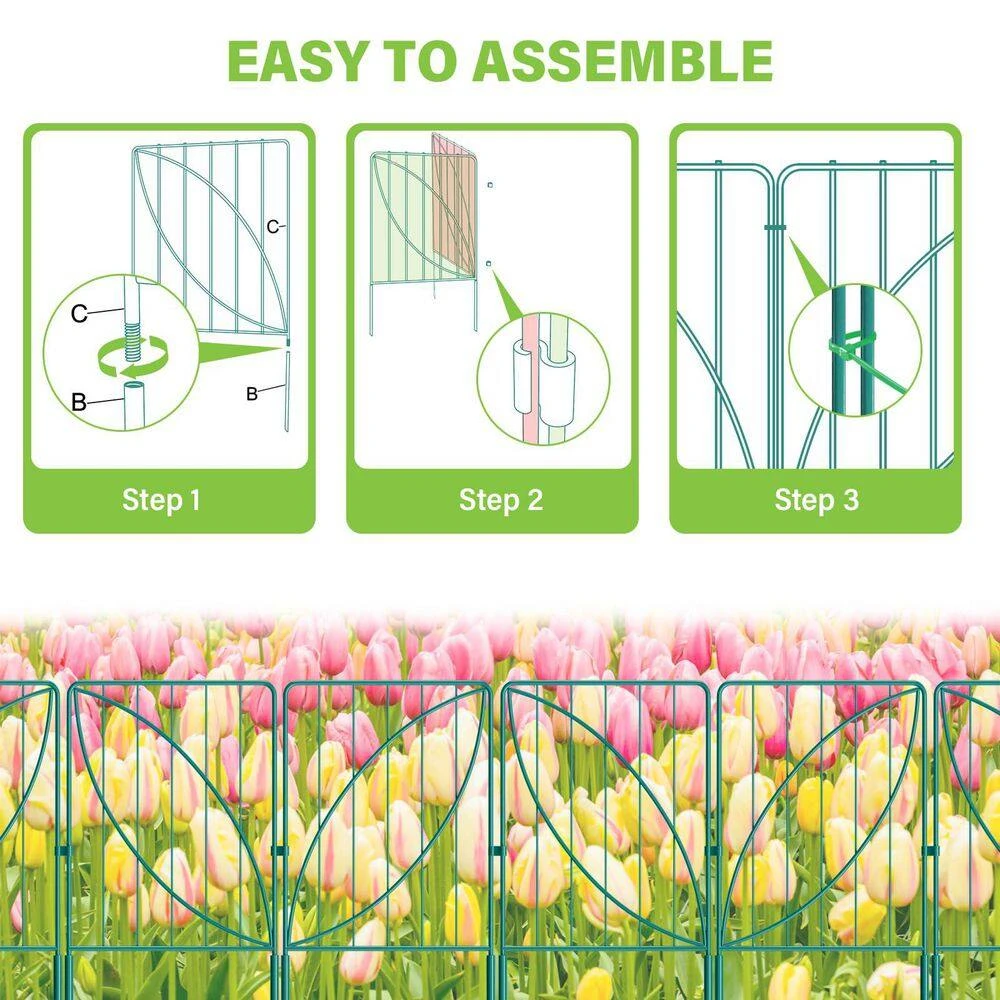 EASY TO ASSEMBLE

C
C
B
B
Step 1

Step 2

Step 3