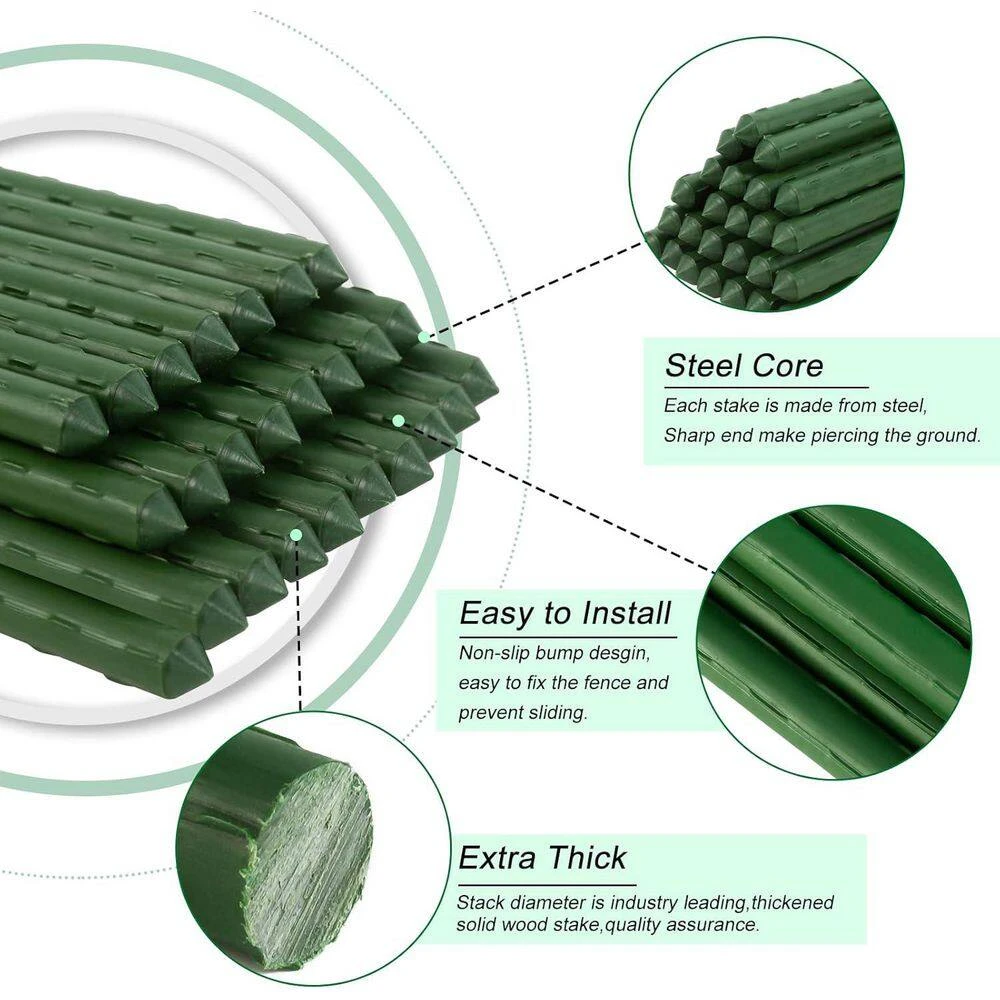 Steel Core

Each stake is made from steel, Sharp end make piercing the ground.

Easy to Install

Non-slip bump desgin, easy to fix the fence and prevent sliding.

Extra Thick

Stack diameter is industry leading,thickened solid wood stake,quality assurance.