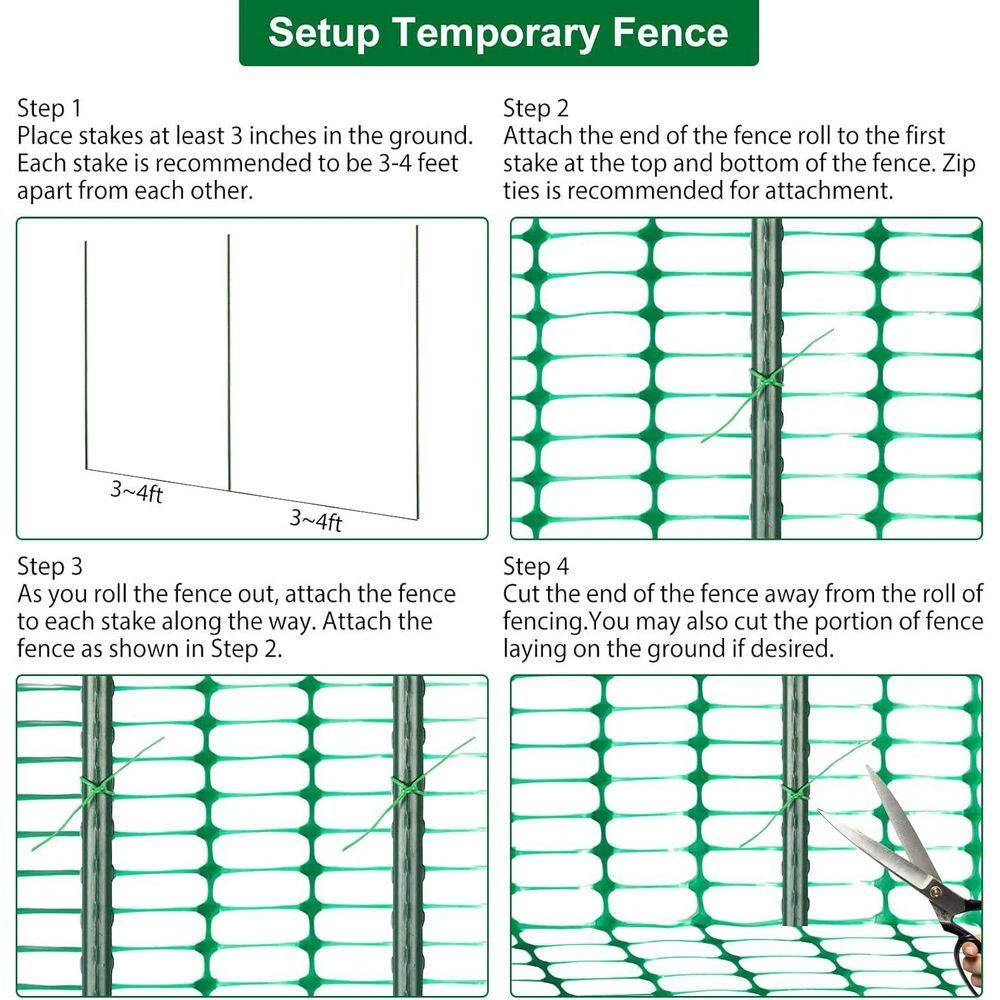 Setup Temporary Fence

Step 1
Place stakes at least 3 inches in the ground. Each stake is recommended to be 3-4 feet apart from each other.

3~4ft

3~4ft

Step 2
Attach the end of the fence roll to the first stake at the top and bottom of the fence. Zip ties is recommended for attachment.

Step 3
As you roll the fence out, attach the fence to each stake along the way. Attach the fence as shown in Step 2.

Step 4
Cut the end of the fence away from the roll of fencing.You may also cut the portion of fence laying on the ground if desired.