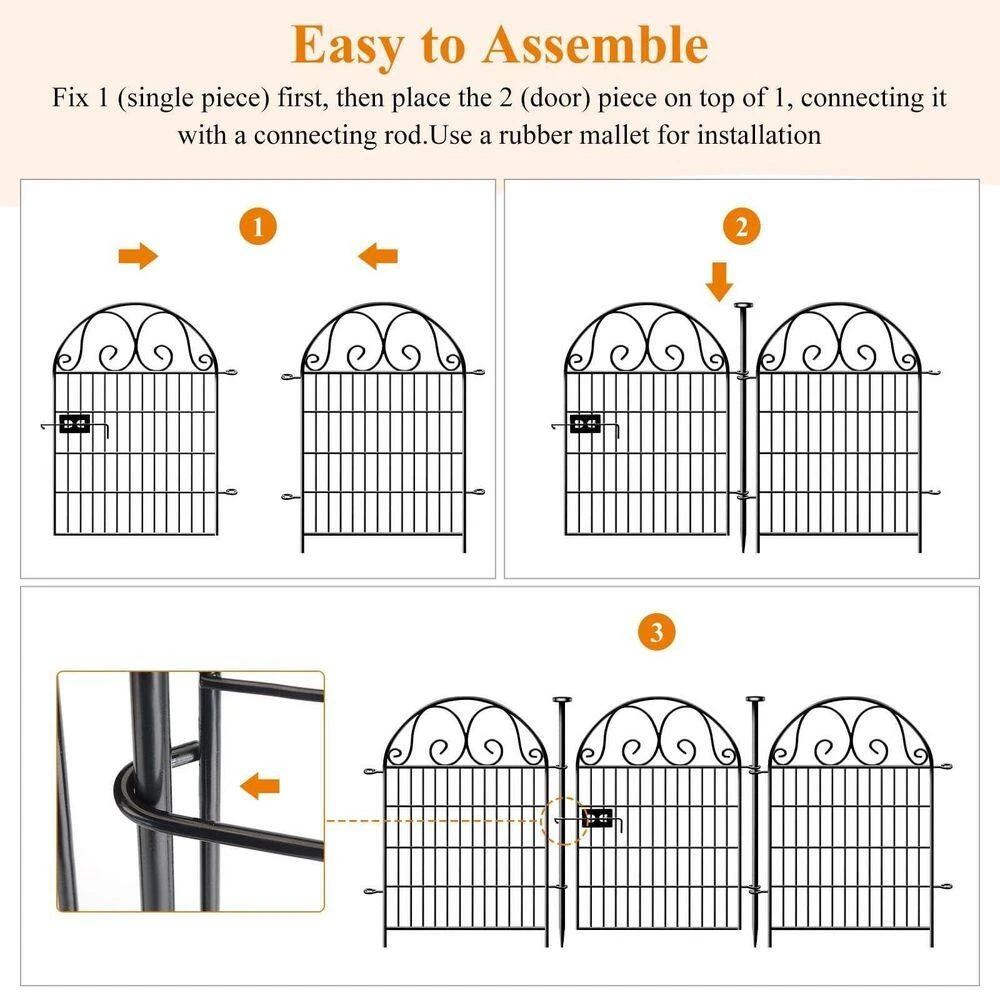 Easy to Assemble

Fix 1 (single piece) first, then place the 2 (door) piece on top of 1, connecting it with a connecting rod.Use a rubber mallet for installation

1

2

3