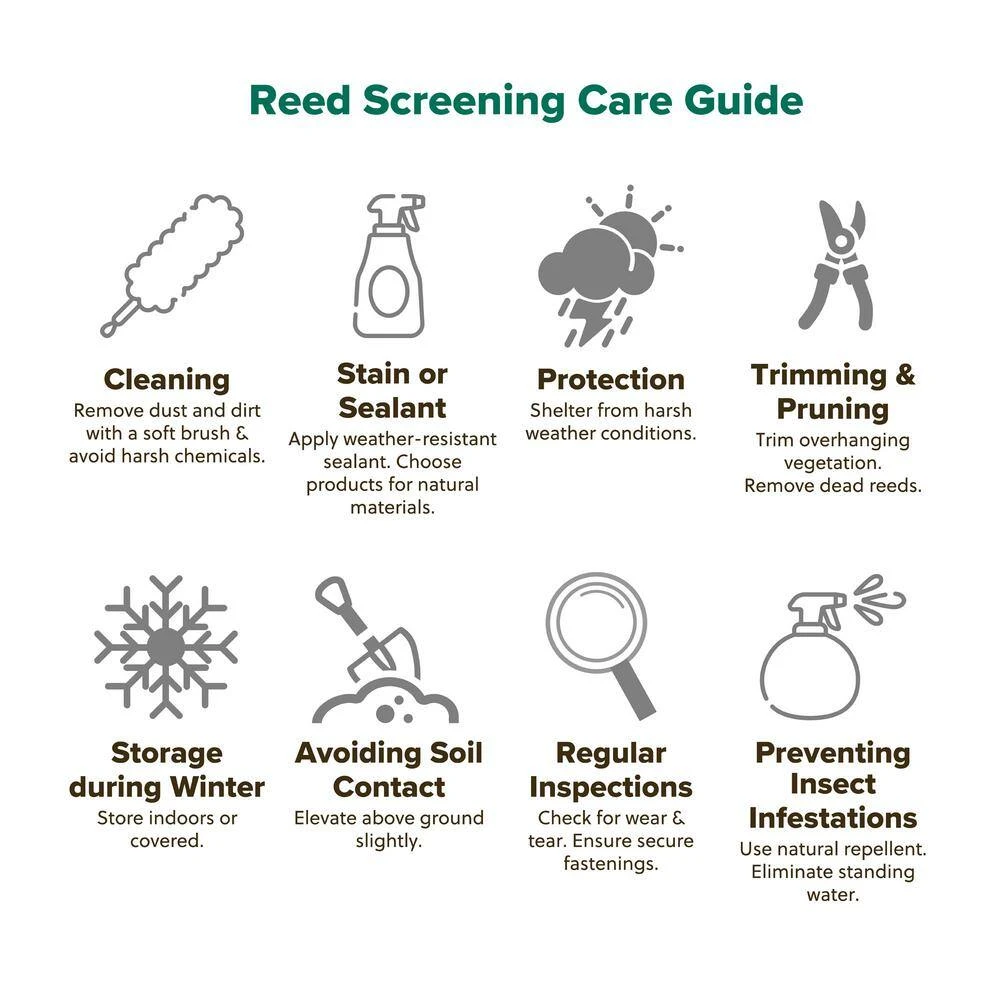 Reed Screening Care Guide

Cleaning
Remove dust and dirt with a soft brush & avoid harsh chemicals.

Stain or Sealant
Apply weather-resistant sealant. Choose products for natural materials.

Protection
Shelter from harsh weather conditions.

Trimming & Pruning
Trim overhanging vegetation. Remove dead reeds.

Storage during Winter
Store indoors or covered.

Avoiding Soil Contact
Elevate above ground slightly.

Regular Inspections
Check for wear & tear. Ensure secure fastenings.

Preventing Insect Infestations
Use natural repellent. Eliminate standing water.