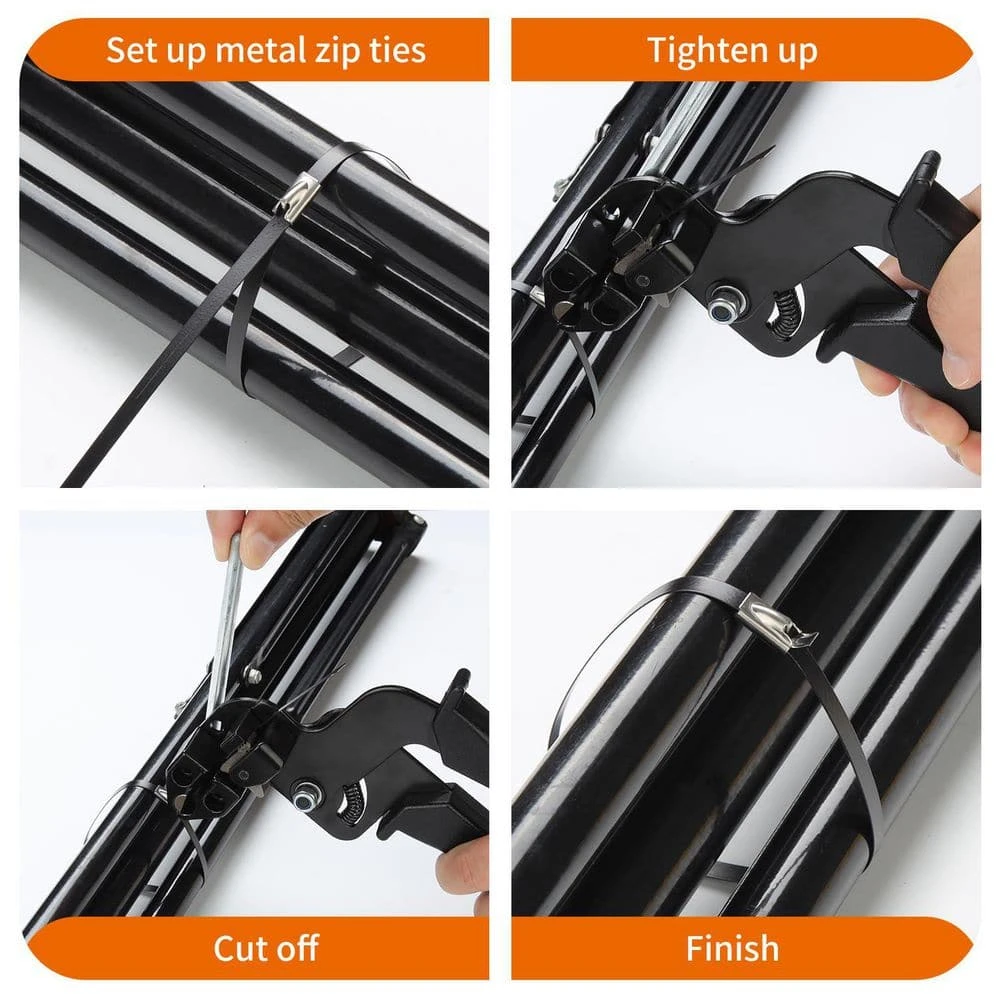 Set up metal zip ties

Tighten up

Cut off

Finish