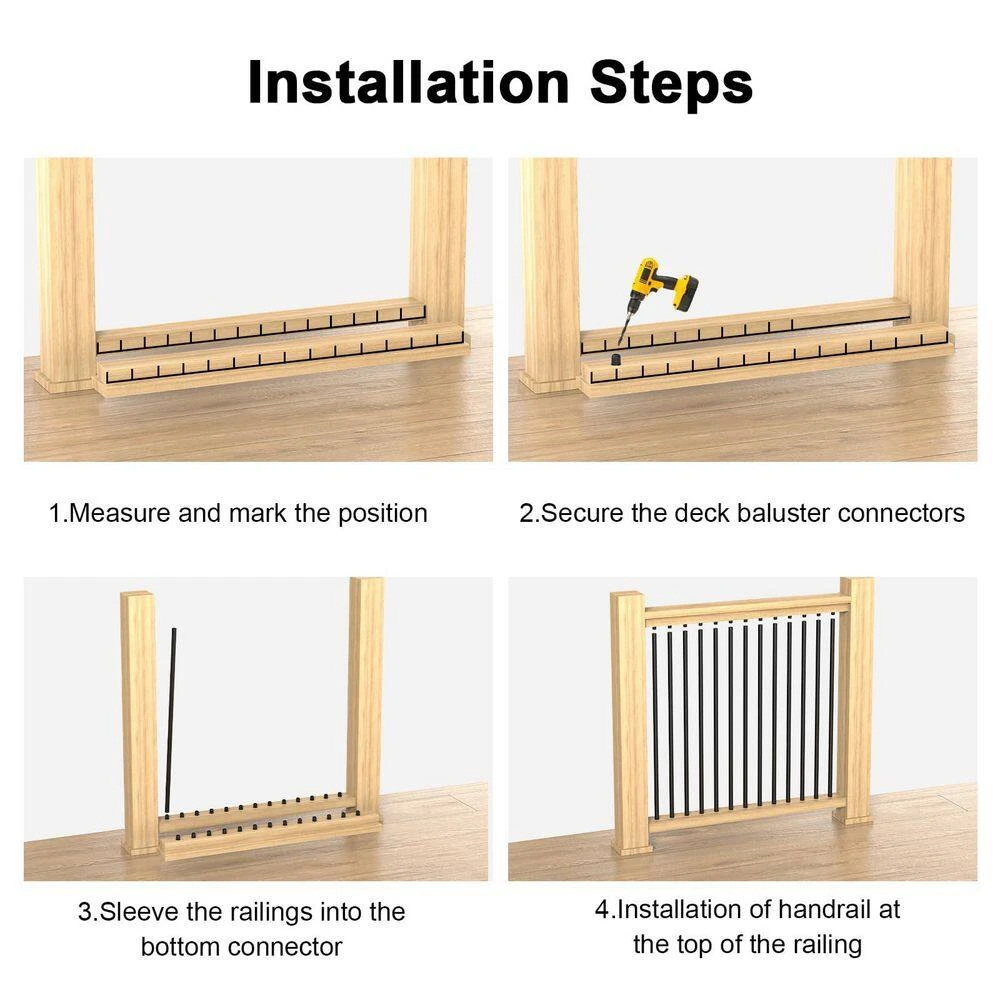 Installation Steps

1.Measure and mark the position

2.Secure the deck baluster connectors

3.Sleeve the railings into the bottom connector

4.Installation of handrail at the top of the railing