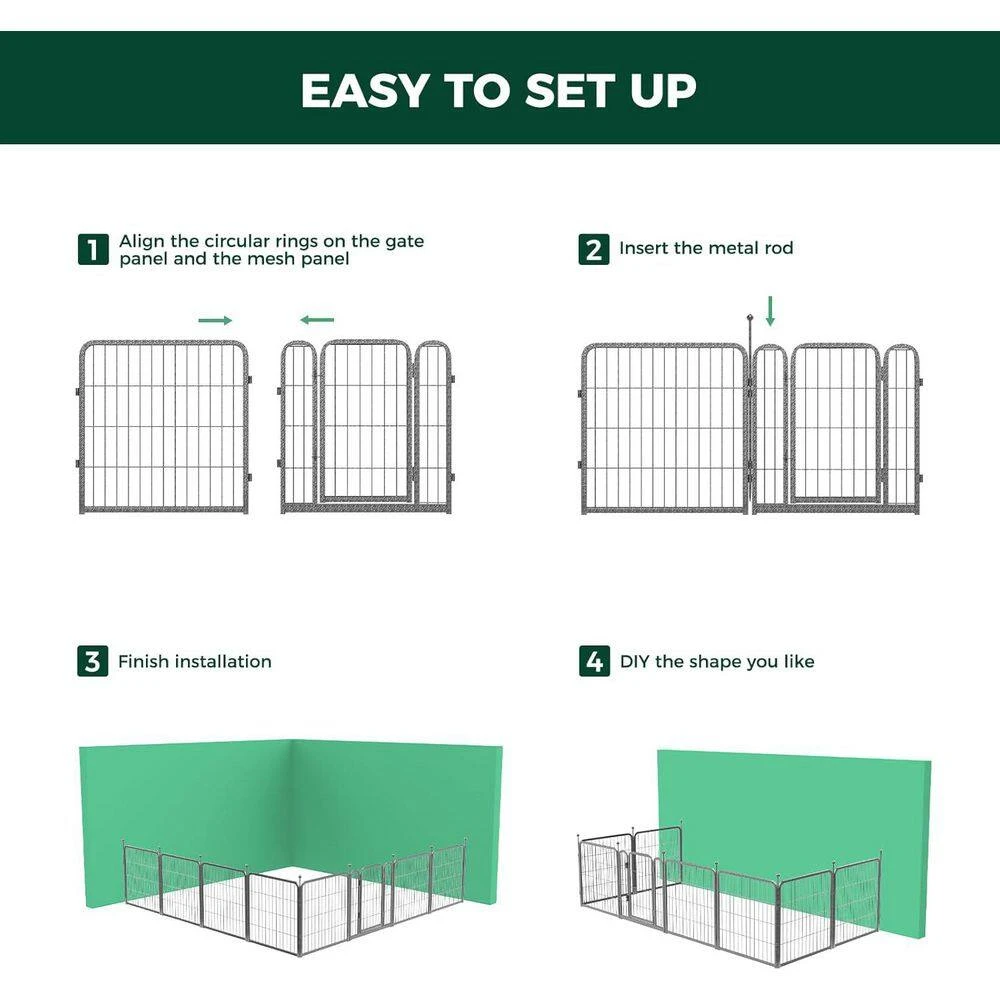 EASY TO SET UP

1 Align the circular rings on the gate panel and the mesh panel

2 Insert the metal rod

3 Finish installation

4 DIY the shape you like