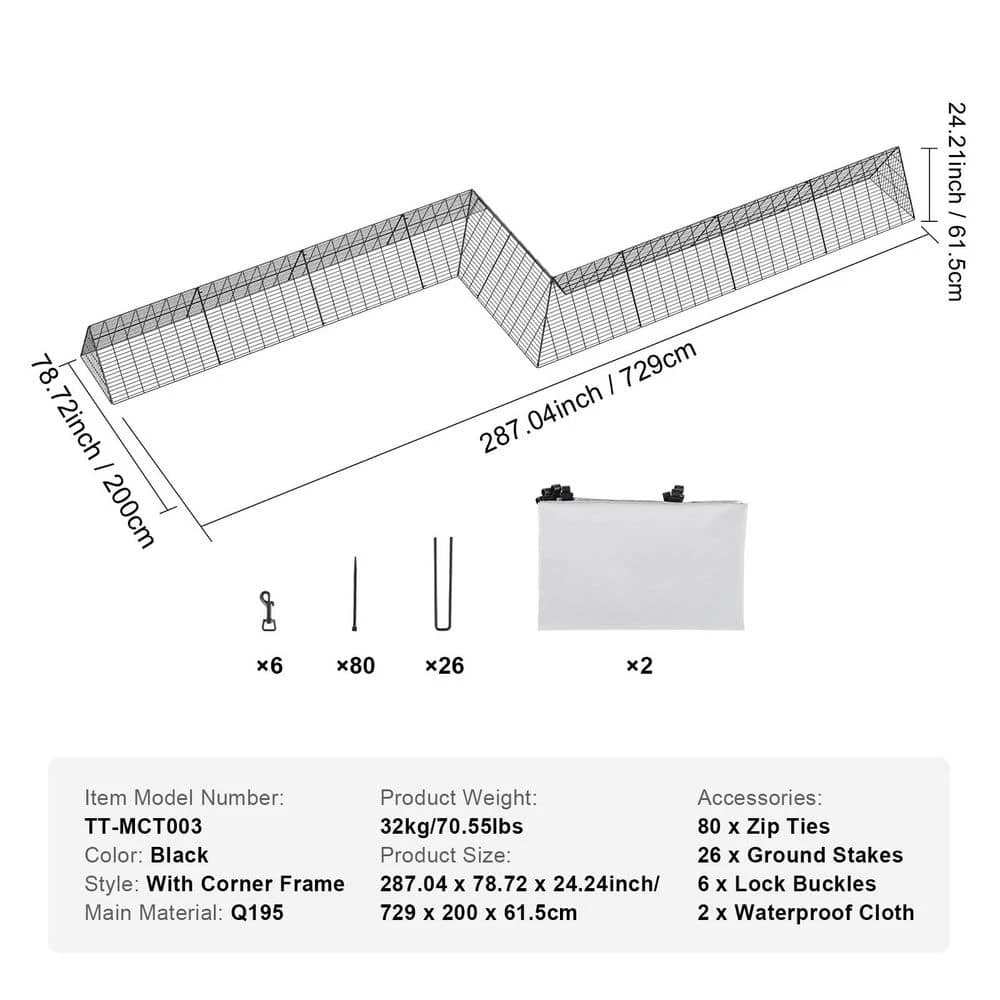 24.21inch / 61.5cm

78.72inch / 200cm

287.04inch / 729cm

×6 ×80 ×26 ×2

Item Model Number:
TT-MCT003
Color: Black
Style: With Corner Frame
Main Material: Q195

Product Weight:
32kg/70.55lbs
Product Size:
287.04 x 78.72 x 24.24inch/
729 x 200 x 61.5cm

Accessories:
80 x Zip Ties
26 x Ground Stakes
6 x Lock Buckles
2 x Waterproof Cloth