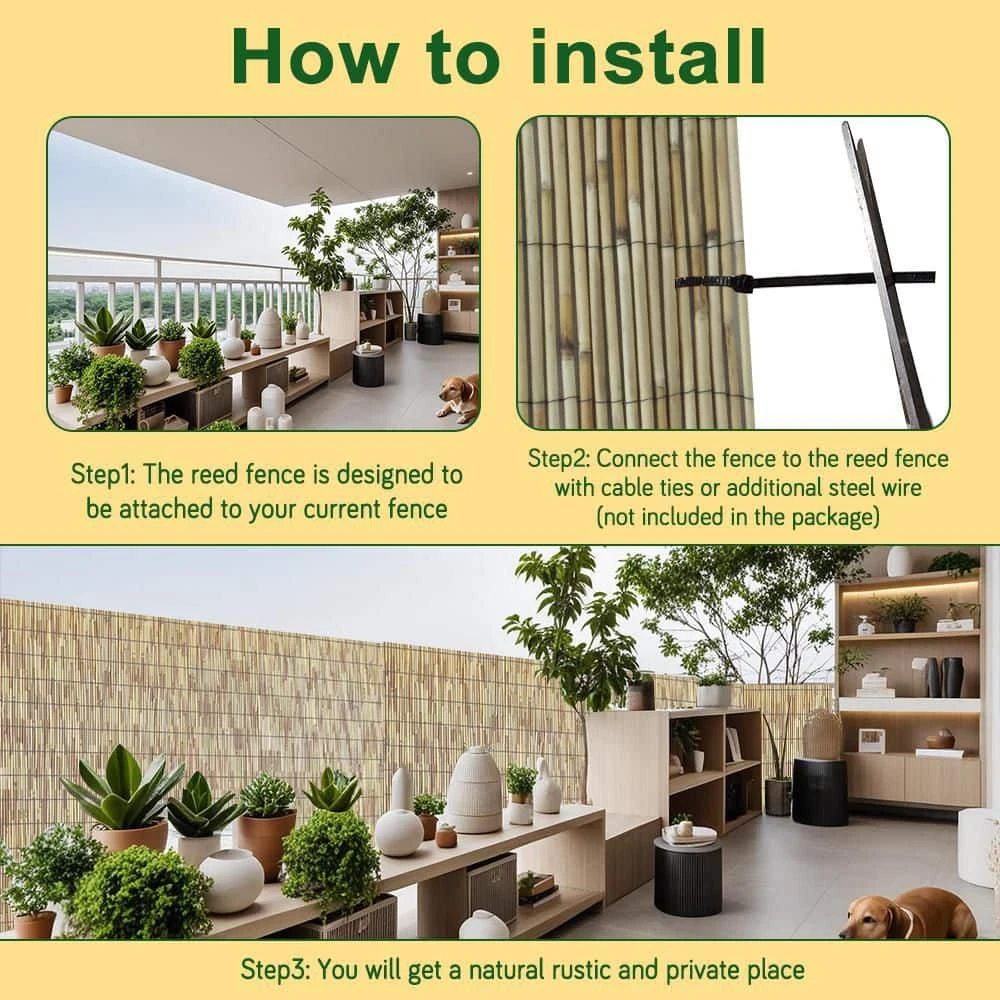 How to install

Step1: The reed fence is designed to be attached to your current fence

Step2: Connect the fence to the reed fence with cable ties or additional steel wire (not included in the package)

Step3: You will get a natural rustic and private place